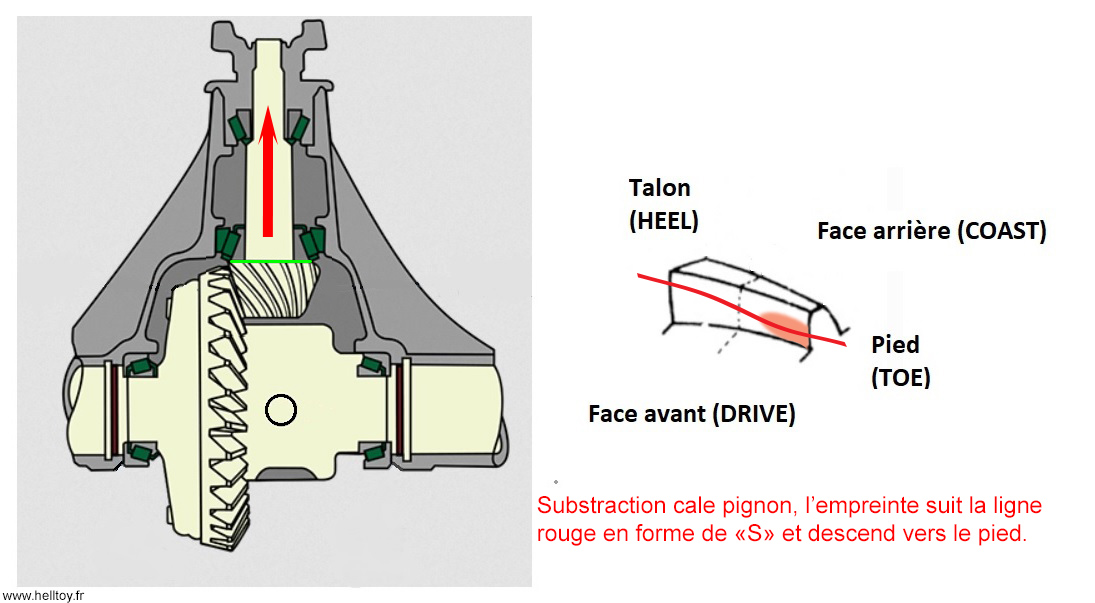 Talon
(HEEL)

Face arrière (COAST)

Pied
(TOE)

Face avant (DRIVE)

Substraction cale pignon, l'empreinte suit la ligne rouge en forme de «S» et descend vers le pied.

www.helltoy.fr