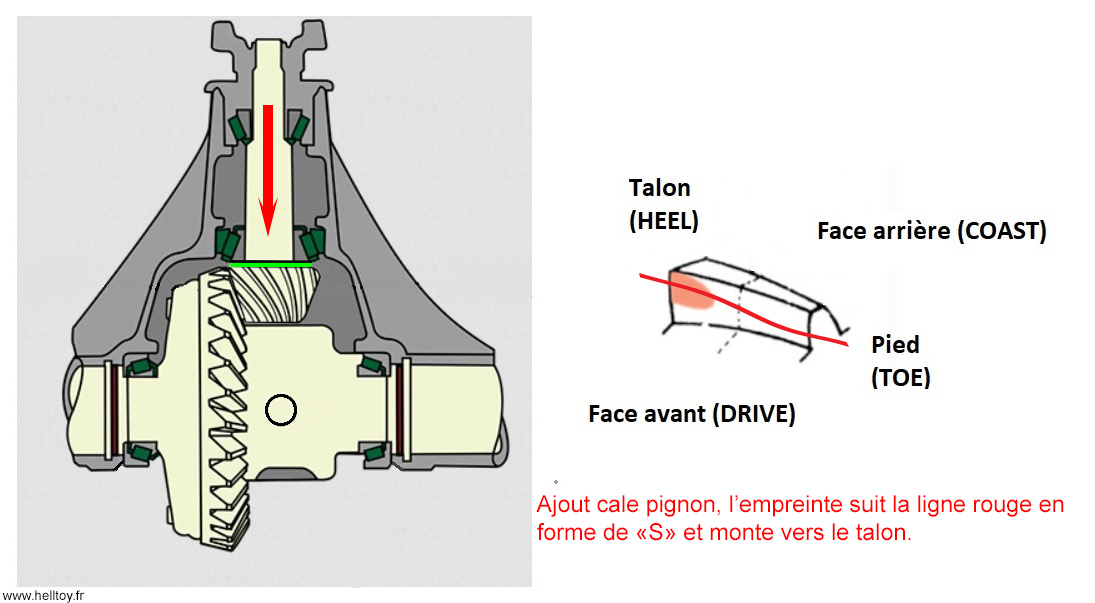 Talon
(HEEL)

Face arrière (COAST)

Pied
(TOE)

Face avant (DRIVE)

Ajout cale pignon, l'empreinte suit la ligne rouge en forme de «S» et monte vers le talon.

www.helltoy.fr