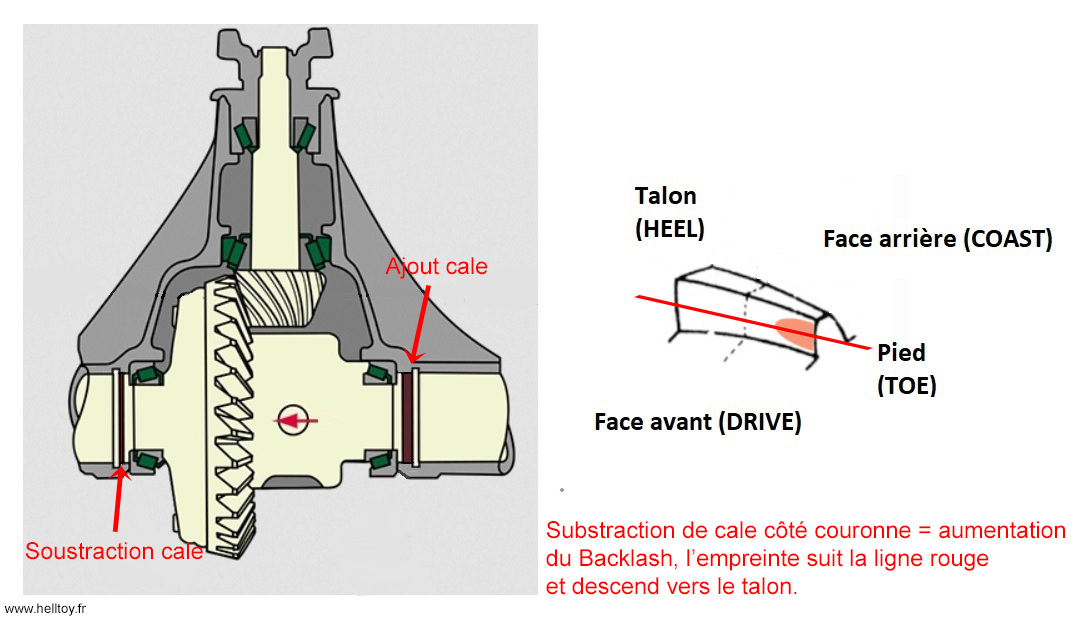 Ajout cale

Soustraction cale

www.helltoy.fr

Talon
(HEEL)

Face arrière (COAST)

Pied
(TOE)

Face avant (DRIVE)

Substraction de cale côté couronne = aumentation du Backlash, l'empreinte suit la ligne rouge et descend vers le talon.